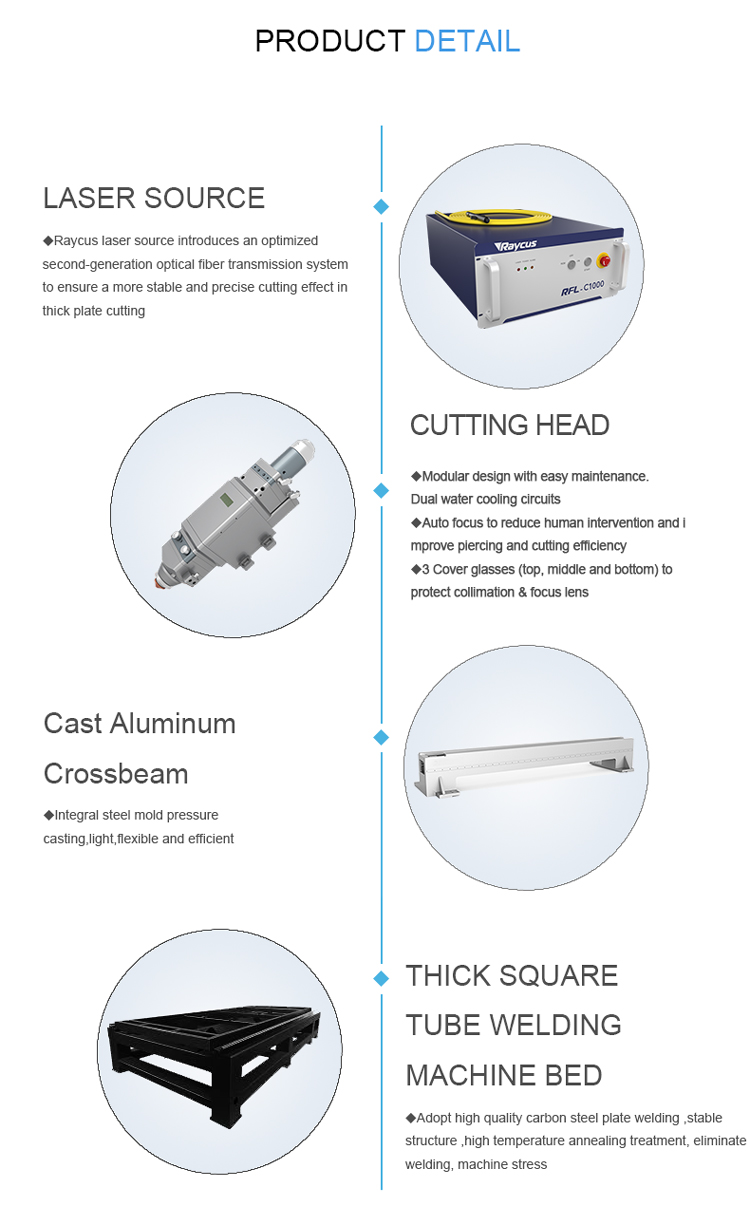 PRODUCT DETAIL

LASER SOURCE

◆Raycus laser source introduces an optimized second-generation optical fiber transmission system to ensure a more stable and precise cutting effect in thick plate cutting

Raycus

RFL-C1000

CUTTING HEAD

◆Modular design with easy maintenance. Dual water cooling circuits
◆Auto focus to reduce human intervention and i mprove piercing and cutting efficiency
◆3 Cover glasses (top, middle and bottom) to protect collimation & focus lens

Cast Aluminum Crossbeam

◆Integral steel mold pressure casting,light,flexible and efficient

THICK SQUARE TUBE WELDING MACHINE BED

◆Adopt high quality carbon steel plate welding ,stable structure ,high temperature annealing treatment, eliminate welding, machine stress